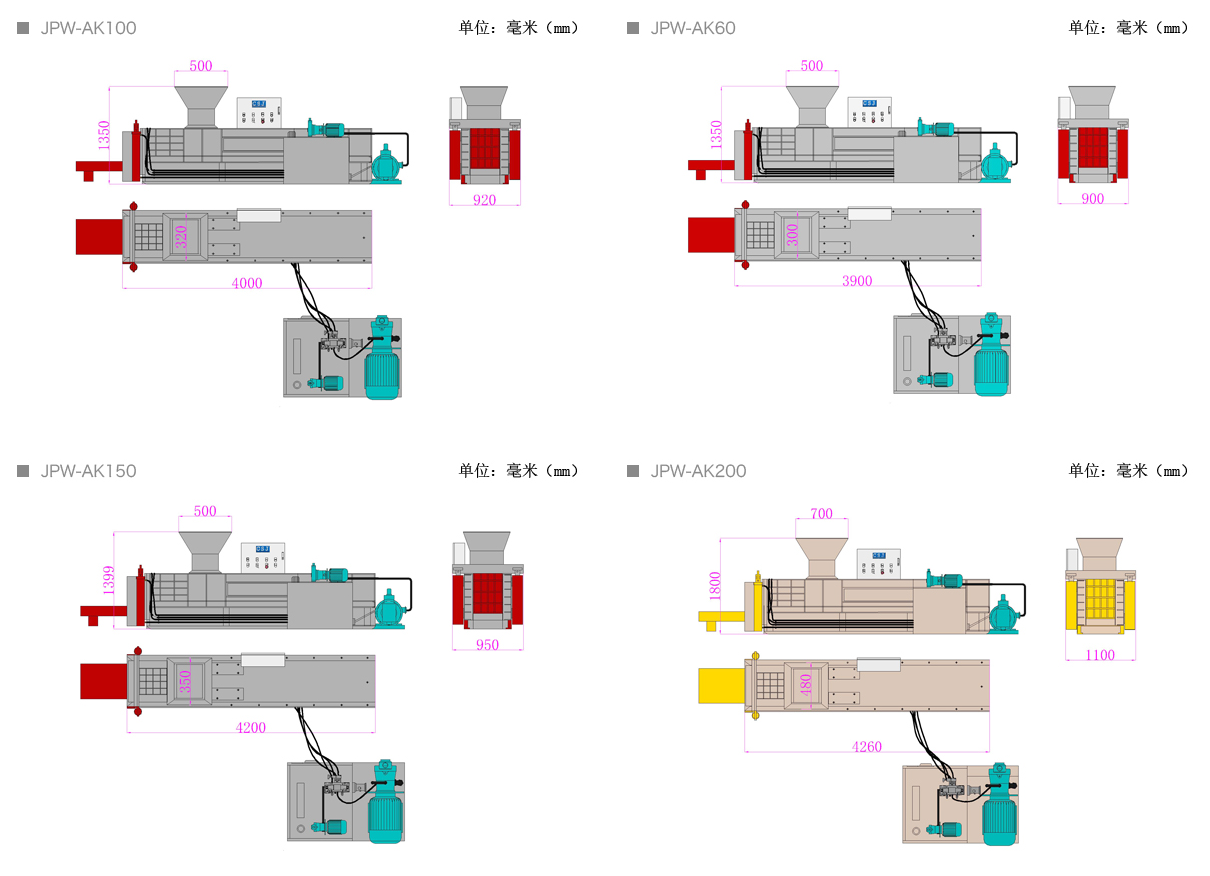 JPW-AK100

单位：毫米（mm）

500

1350

920

320

4000

JPW-AK60

单位：毫米（mm）

500

1350

900

300

3900

JPW-AK150

单位：毫米（mm）

500

1399

950

350

4200

JPW-AK200

单位：毫米（mm）

700

1800

1100

480

4260